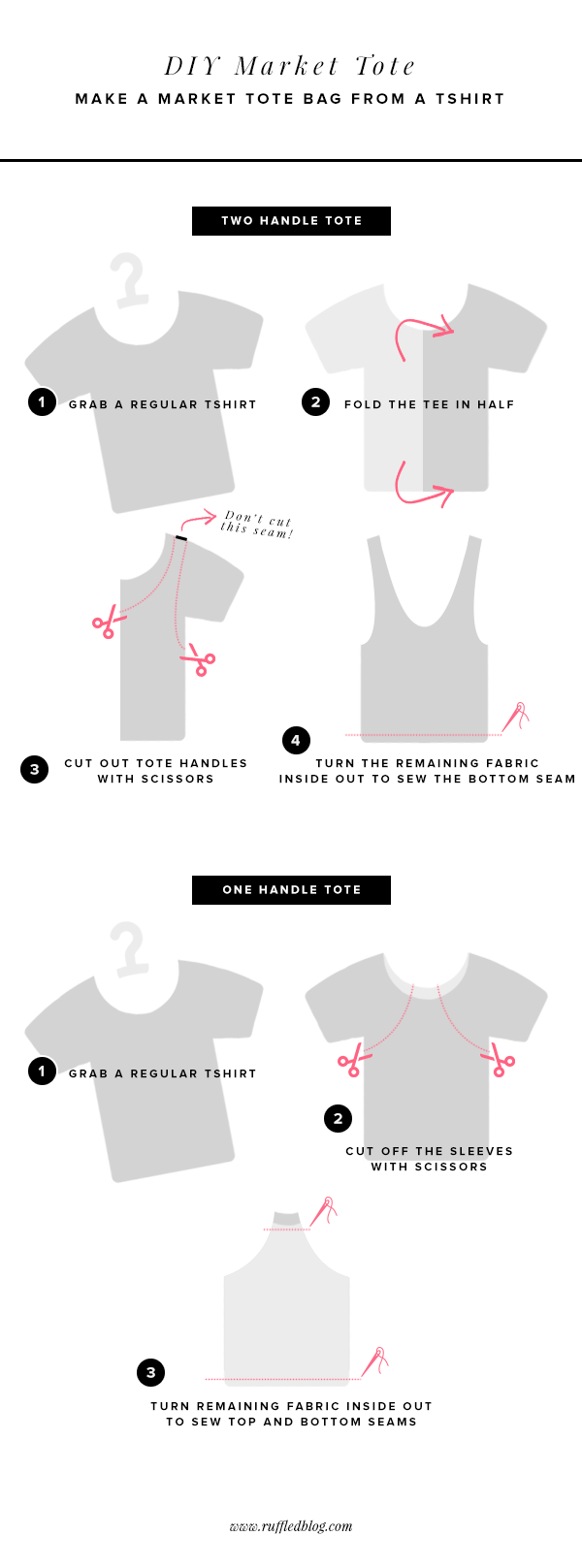 DIY Market Tote

MAKE A MARKET TOTE BAG FROM A TSHIRT

TWO HANDLE TOTE

1 GRAB A REGULAR TSHIRT

2 FOLD THE TEE IN HALF

Don't cut this seam!

3 CUT OUT TOTE HANDLES WITH SCISSORS

4 TURN THE REMAINING FABRIC INSIDE OUT TO SEW THE BOTTOM SEAM

ONE HANDLE TOTE

1 GRAB A REGULAR TSHIRT

2 CUT OFF THE SLEEVES WITH SCISSORS

3 TURN REMAINING FABRIC INSIDE OUT TO SEW TOP AND BOTTOM SEAMS

www.ruffledblog.com